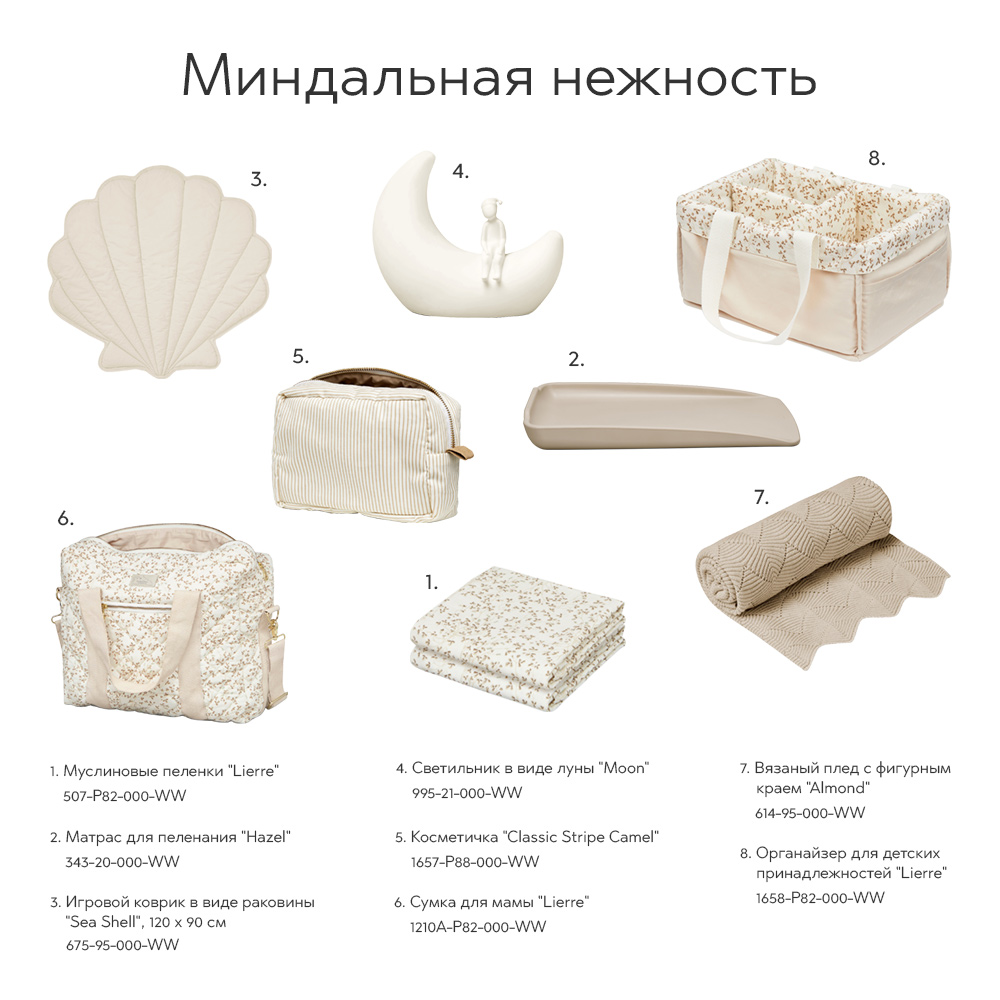 Миндальная нежность

3.

4.

8.

5.

2.

6.

7.

1.

1. Муслиновые пеленки "Lierre"
507-P82-000-WW

2. Матрас для пеленания "Hazel"
343-20-000-WW

3. Игровой коврик в виде раковины "Sea Shell", 120 x 90 см
675-95-000-WW

4. Светильник в виде луны "Moon"
995-21-000-WW

5. Косметичка "Classic Stripe Camel"
1657-P88-000-WW

6. Сумка для мамы "Lierre"
1210A-P82-000-WW

7. Вязаный плед с фигурным краем "Almond"
614-95-000-WW

8. Органайзер для детских принадлежностей "Lierre"
1658-P82-000-WW